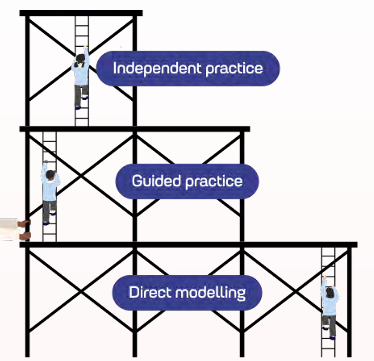 Independent practice

Guided practice

Direct modelling